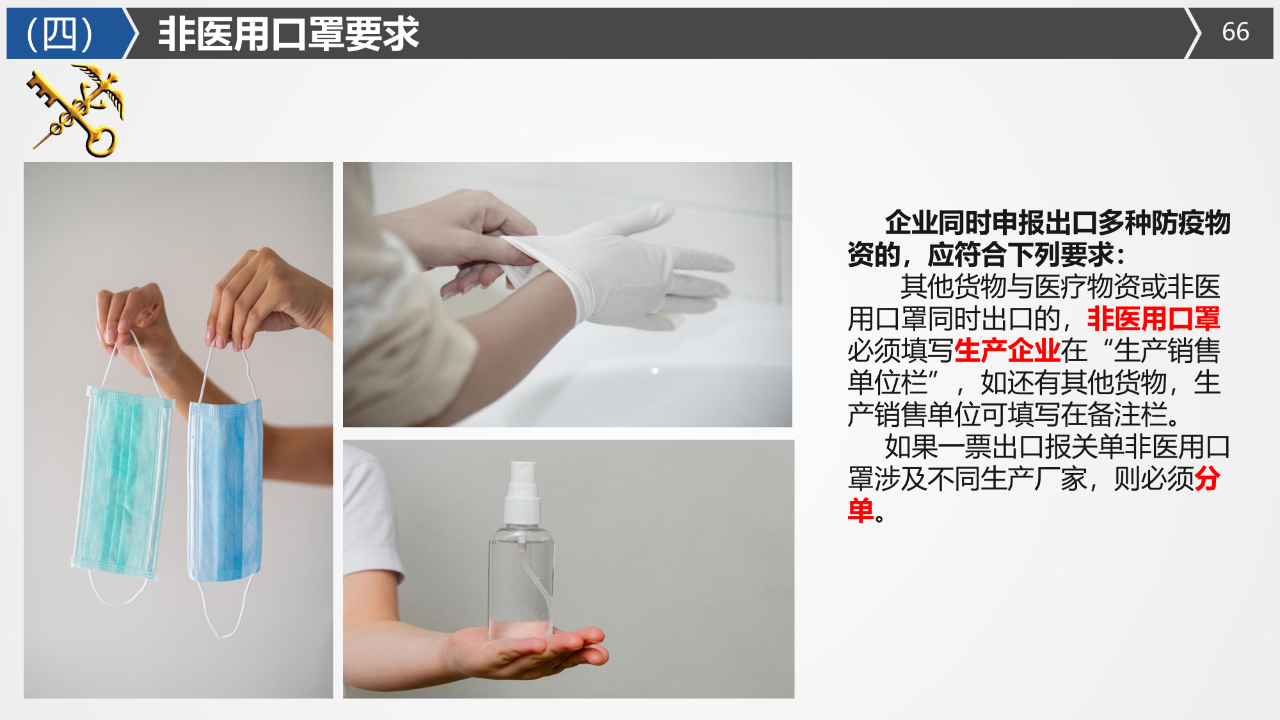 （四） 非医用口罩要求

66

企业同时申报出口多种防疫物资的，应符合下列要求：

其他货物与医疗物资或非医用口罩同时出口的，非医用口罩必须填写生产企业在“生产销售单位栏”，如还有其他货物，生产销售单位可填写在备注栏。

如果一票出口报关单非医用口罩涉及不同生产厂家，则必须分单。