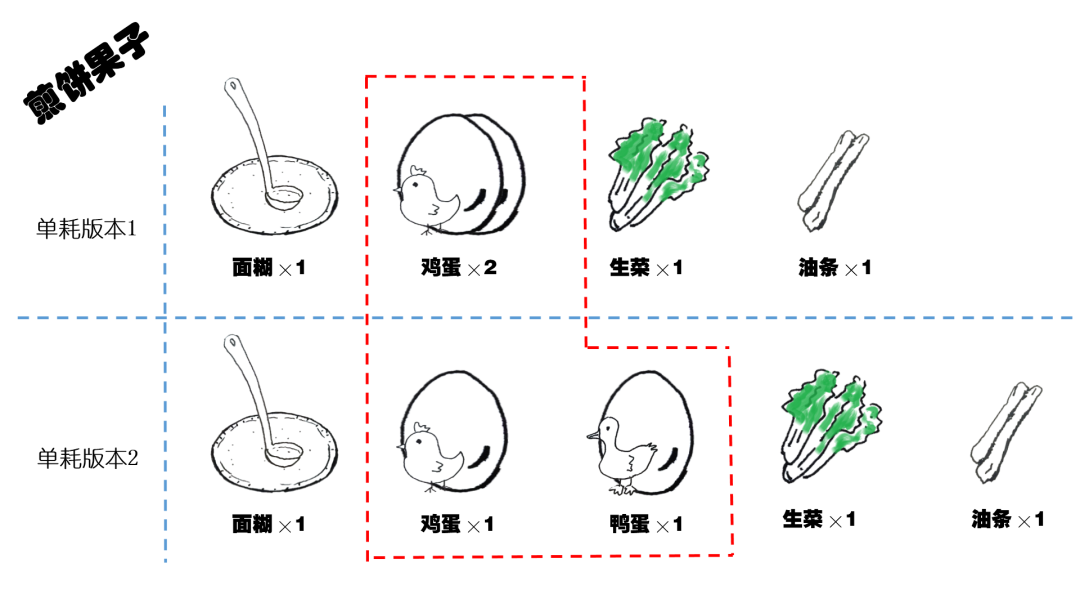 煎饼果子

单耗版本1

面糊 ×1

鸡蛋 ×2

生菜 ×1

油条 ×1

单耗版本2

面糊 ×1

鸡蛋 ×1

鸭蛋 ×1

生菜 ×1

油条 ×1